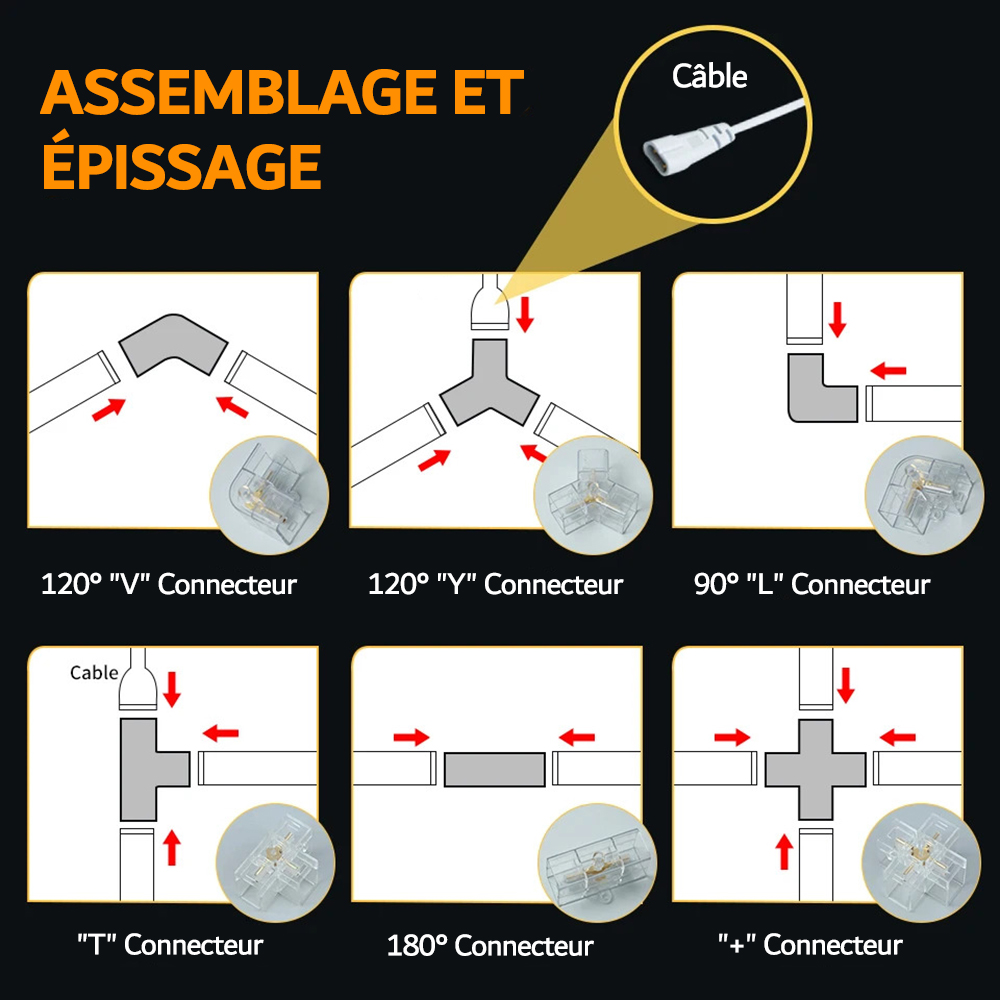 ASSEMBLAGE ET ÉPISSAGE

Câble

120° "V" Connecteur

120° "Y" Connecteur

90° "L" Connecteur

Cable

"T" Connecteur

180° Connecteur

"+" Connecteur