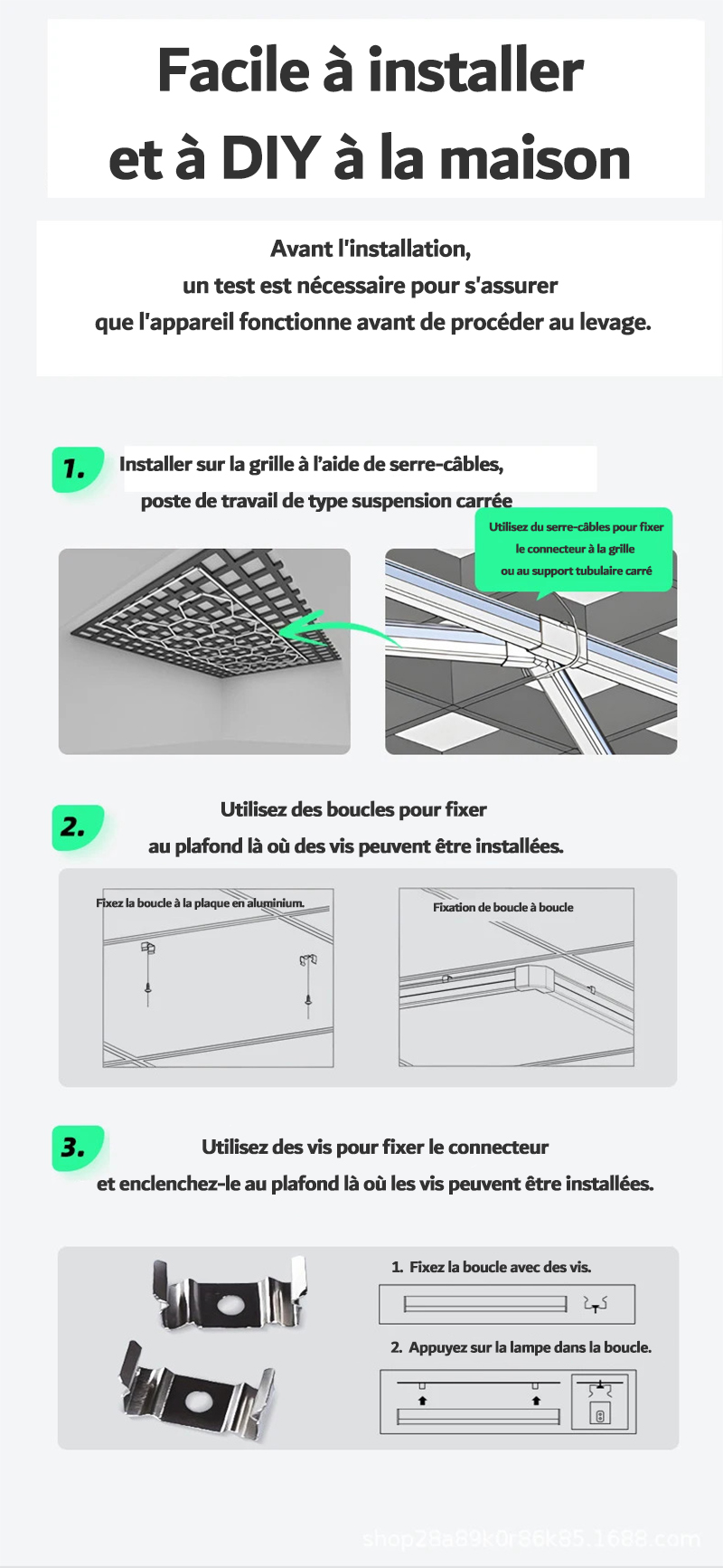 Facile à installer et à DIY à la maison

Avant l'installation, un test est nécessaire pour s'assurer que l'appareil fonctionne avant de procéder au levage.

1. Installer sur la grille à l'aide de serre-câbles, poste de travail de type suspension carrée

Utilisez du serre-câbles pour fixer le connecteur à la grille ou au support tubulaire carré

2. Utilisez des boucles pour fixer au plafond là où des vis peuvent être installées.

Fixez la boucle à la plaque en aluminium.

Fixation de boucle à boucle

3. Utilisez des vis pour fixer le connecteur et enclenchez-le au plafond là où les vis peuvent être installées.

1. Fixez la boucle avec des vis.

2. Appuyez sur la lampe dans la boucle.

shop28a89k0r86k85.1688.com